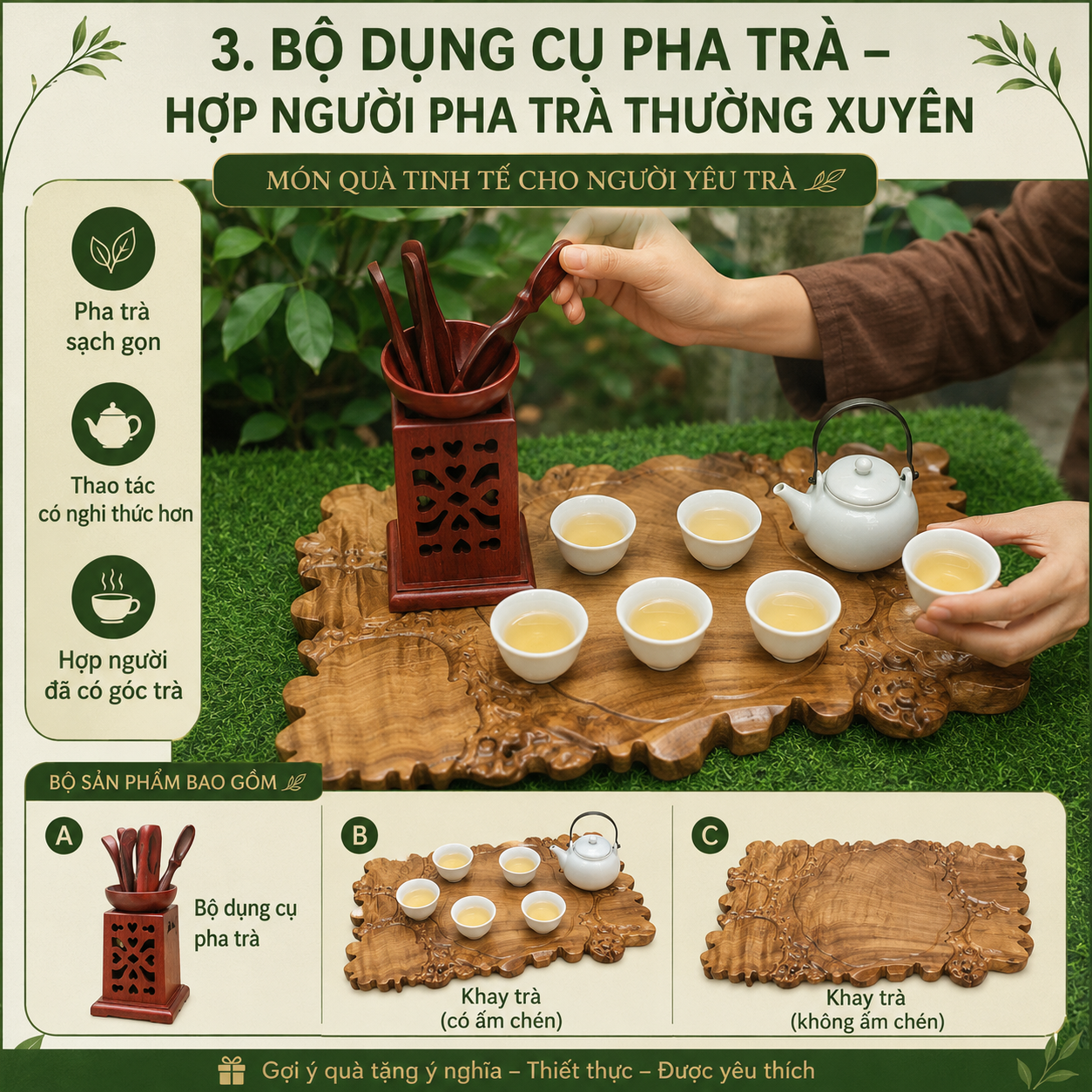 3. BỘ DỤNG CỤ PHA TRÀ – HỢP NGƯỜI PHA TRÀ THƯỜNG XUYÊN

MÓN QUÀ TINH TẾ CHO NGƯỜI YÊU TRÀ

Pha trà sạch gọn

Thao tác có nghi thức hơn

Hợp người đã có góc trà

BỘ SẢN PHẨM BAO GỒM

A
Bộ dụng cụ pha trà

B
Khay trà (có ấm chén)

C
Khay trà (không ấm chén)

Gợi ý quà tặng ý nghĩa – Thiết thực – Được yêu thích