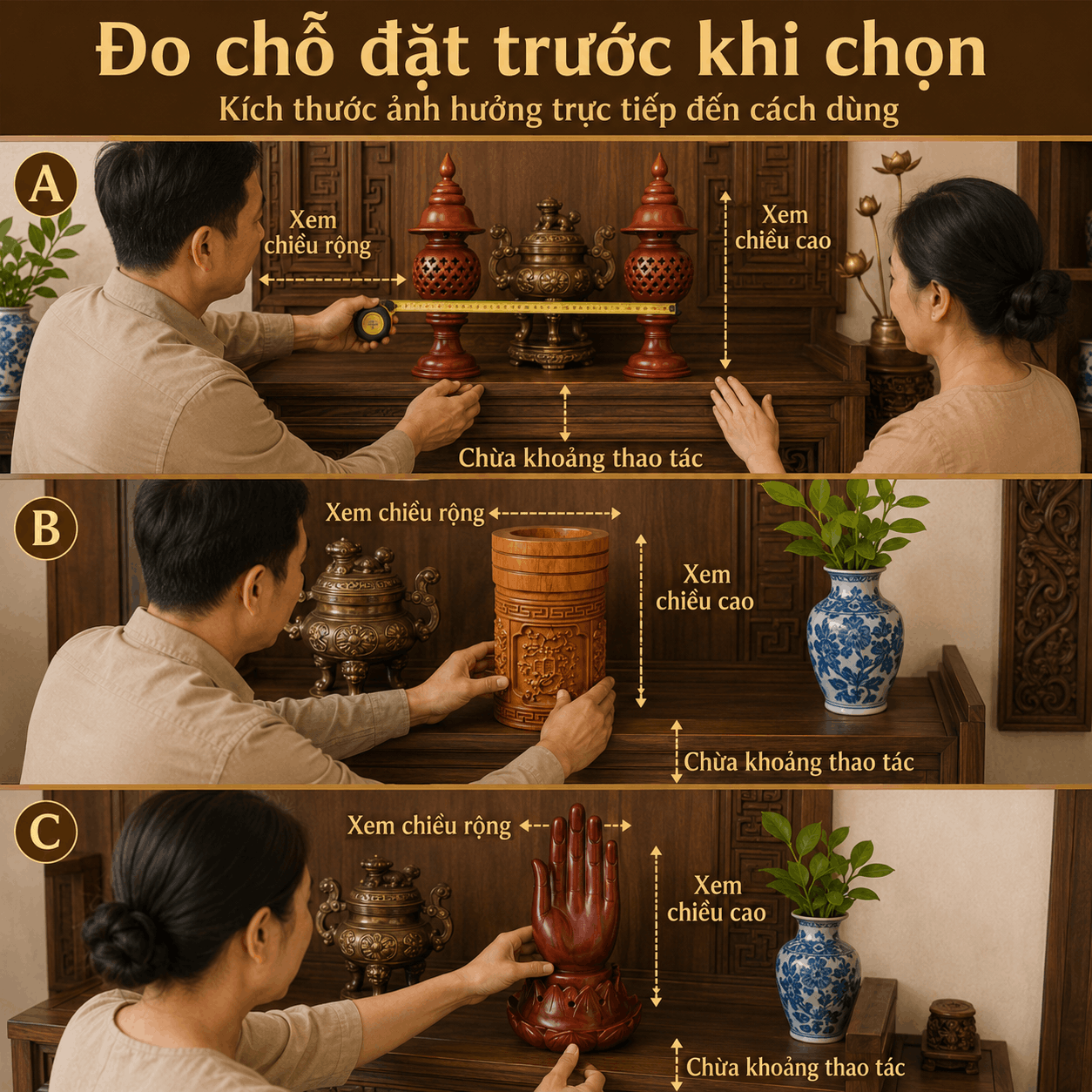 Đo chỗ đặt trước khi chọn

Kích thước ảnh hưởng trực tiếp đến cách dùng

A

Xem chiều rộng

Xem chiều cao

Chừa khoảng thao tác

B

Xem chiều rộng

Xem chiều cao

Chừa khoảng thao tác

C

Xem chiều rộng

Xem chiều cao

Chừa khoảng thao tác